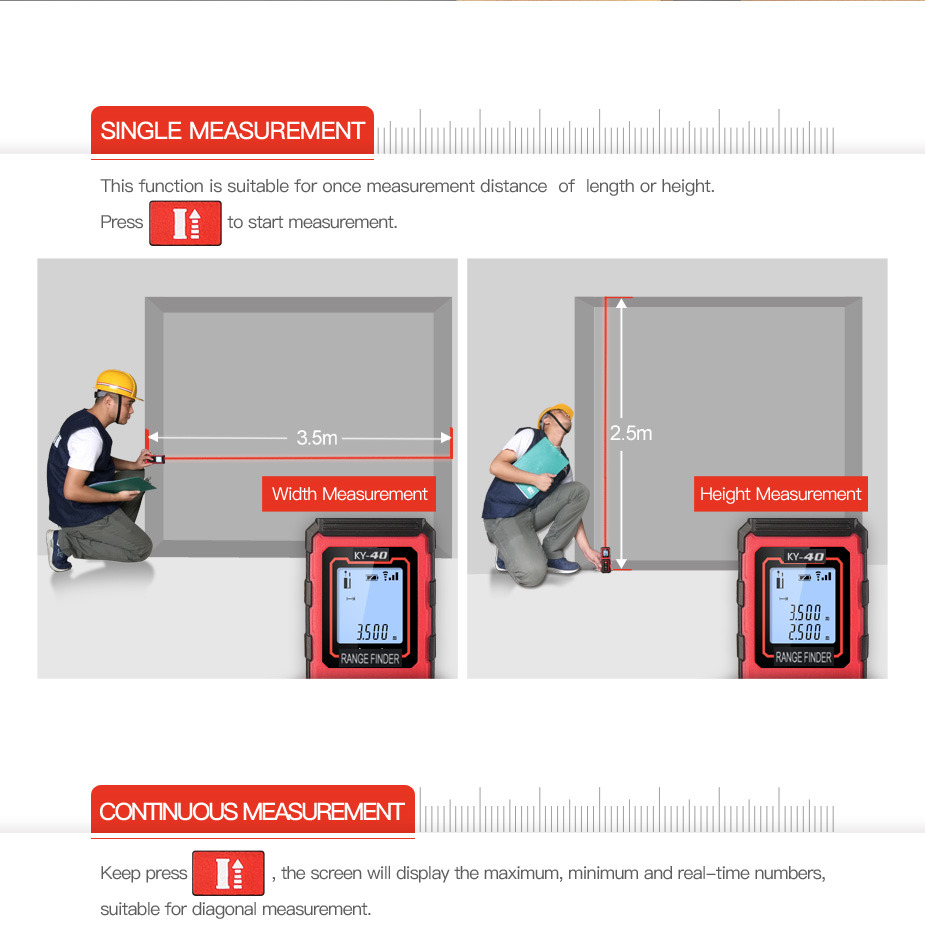 SINGLE MEASUREMENT

This function is suitable for once measurement distance of length or height.

Press to start measurement.

3.5m

Width Measurement

KY-40

3.500 m

RANGE FINDER

2.5m

Height Measurement

KY-40

3.500 m
2.500 m

RANGE FINDER

CONTINUOUS MEASUREMENT

Keep press , the screen will display the maximum, minimum and real-time numbers, suitable for diagonal measurement.